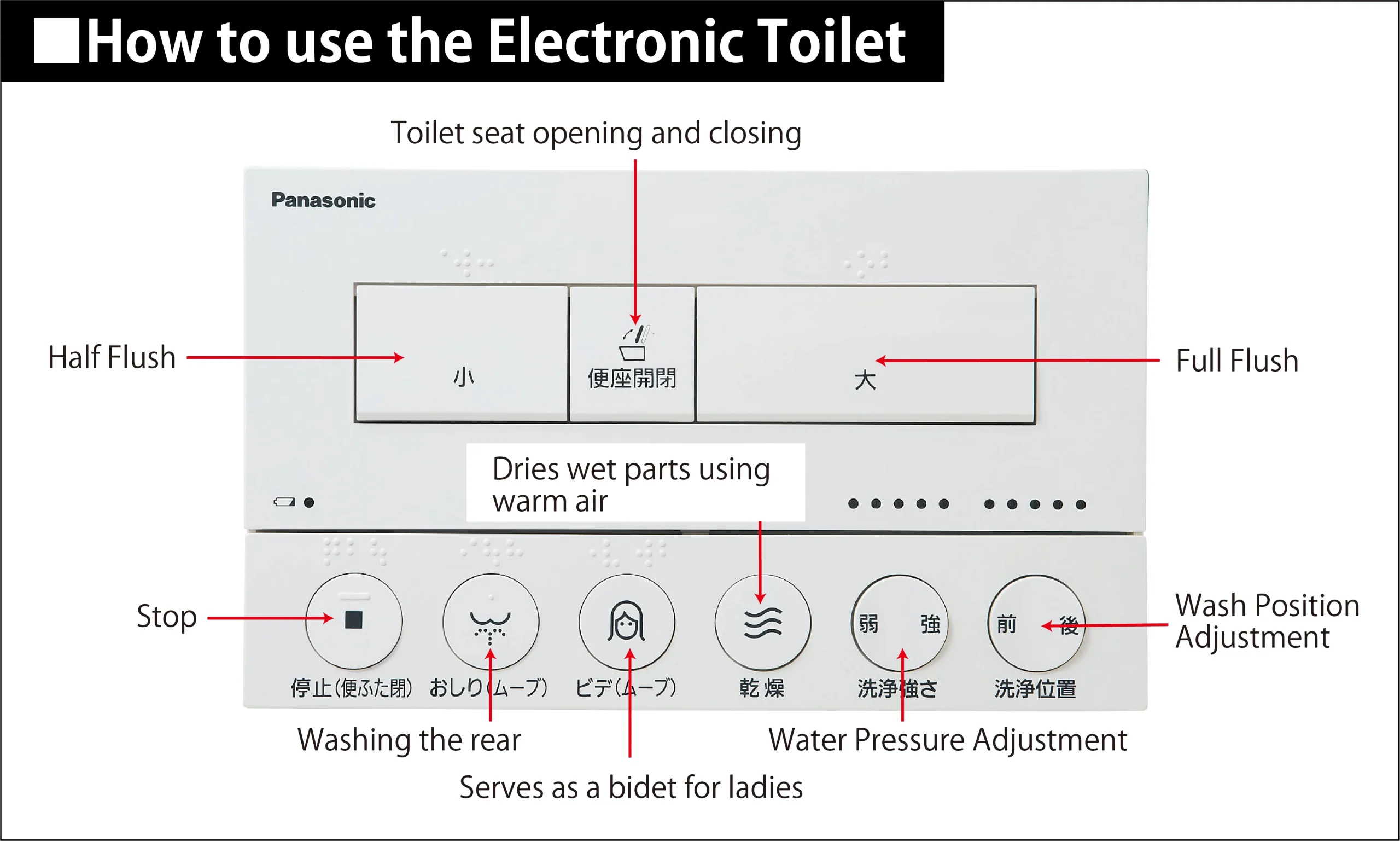 ■How to use the Electronic Toilet

Toilet seat opening and closing

Panasonic

Half Flush

小

便座開閉

大

Full Flush

Dries wet parts using warm air

Stop

弱 強

前 後

Wash Position Adjustment

停止(便ふた閉) おしり(ムーブ) ビデ(ムーブ) 乾燥 洗浄強さ 洗浄位置

Washing the rear

Water Pressure Adjustment

Serves as a bidet for ladies